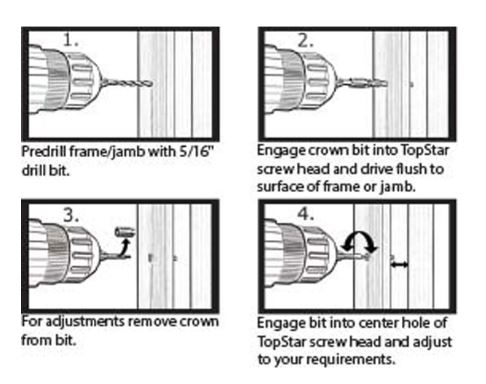 1.

Predrill frame/jamb with 5/16" drill bit.

2.

Engage crown bit into TopStar screw head and drive flush to surface of frame or jamb.

3.

For adjustments remove crown from bit.

4.

Engage bit into center hole of TopStar screw head and adjust to your requirements.